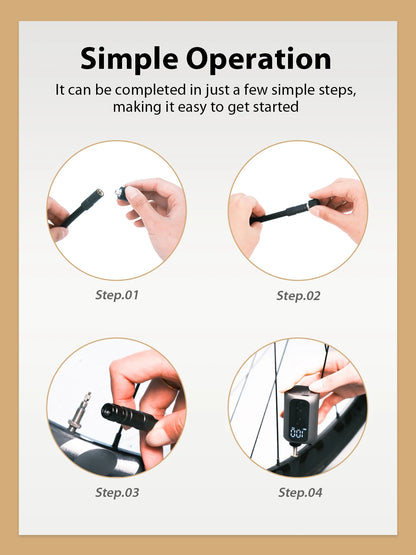 Simple Operation

It can be completed in just a few simple steps, making it easy to get started

Step.01

Step.02

Step.03

Step.04