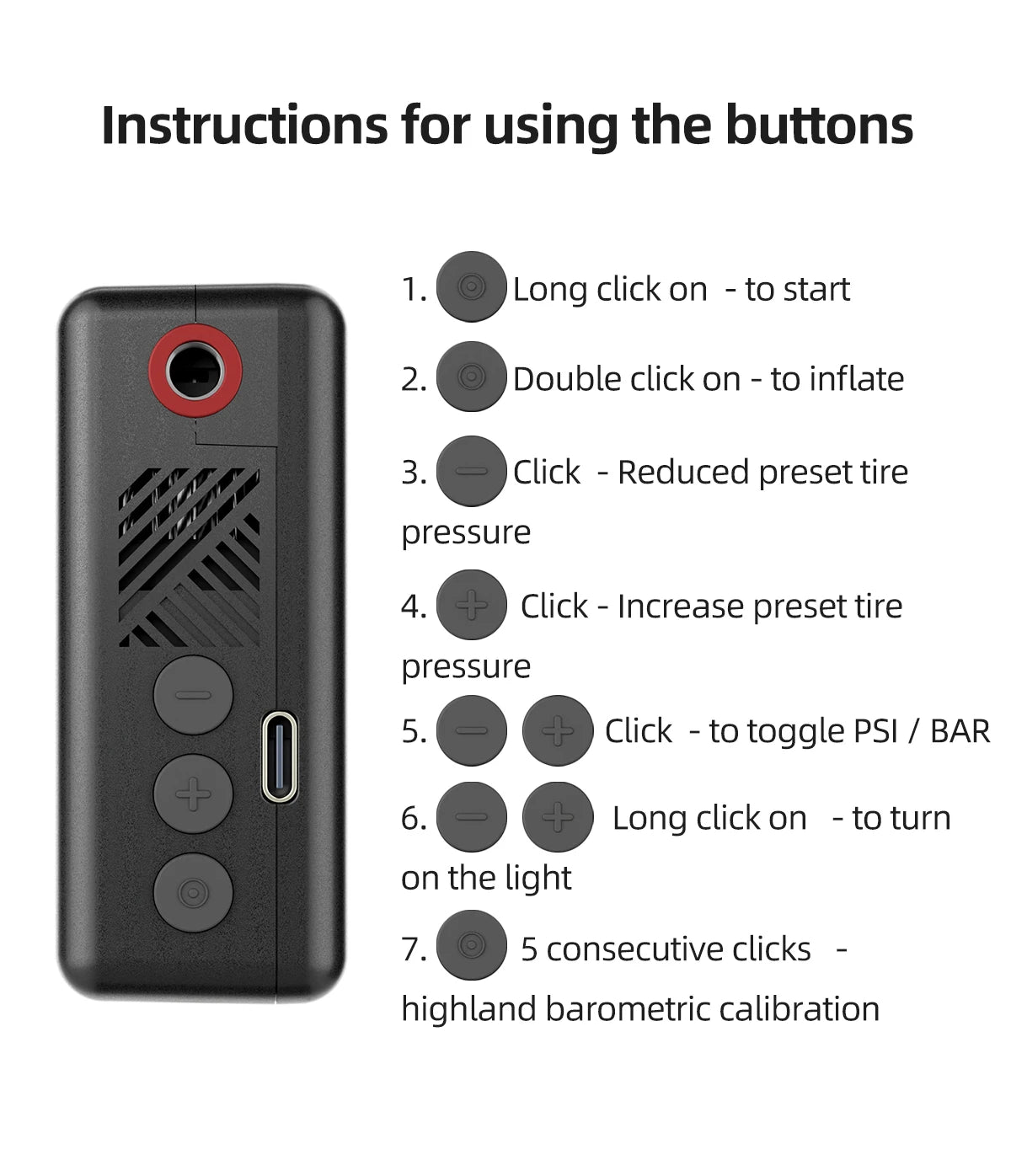 Instructions for using the buttons

1. Long click on - to start

2. Double click on - to inflate

3. Click - Reduced preset tire pressure

4. Click - Increase preset tire pressure

5. Click - to toggle PSI / BAR

6. Long click on - to turn on the light

7. 5 consecutive clicks - highland barometric calibration