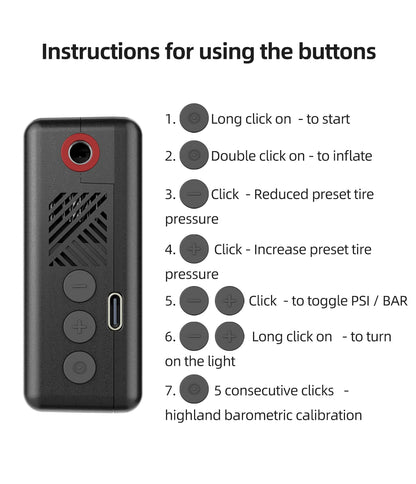 Instructions for using the buttons

1. Long click on - to start

2. Double click on - to inflate

3. Click - Reduced preset tire pressure

4. Click - Increase preset tire pressure

5. Click - to toggle PSI / BAR

6. Long click on - to turn on the light

7. 5 consecutive clicks - highland barometric calibration